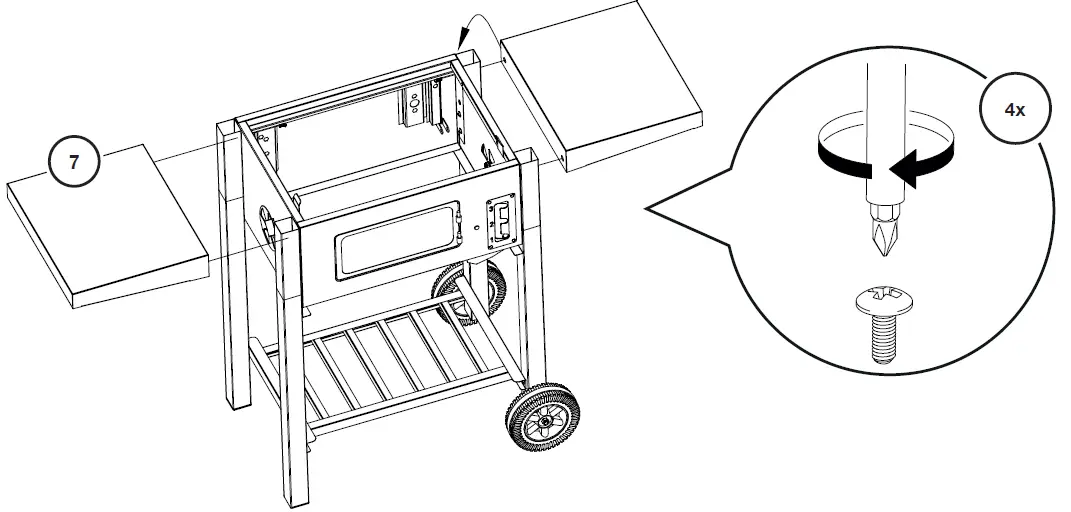 7

4x