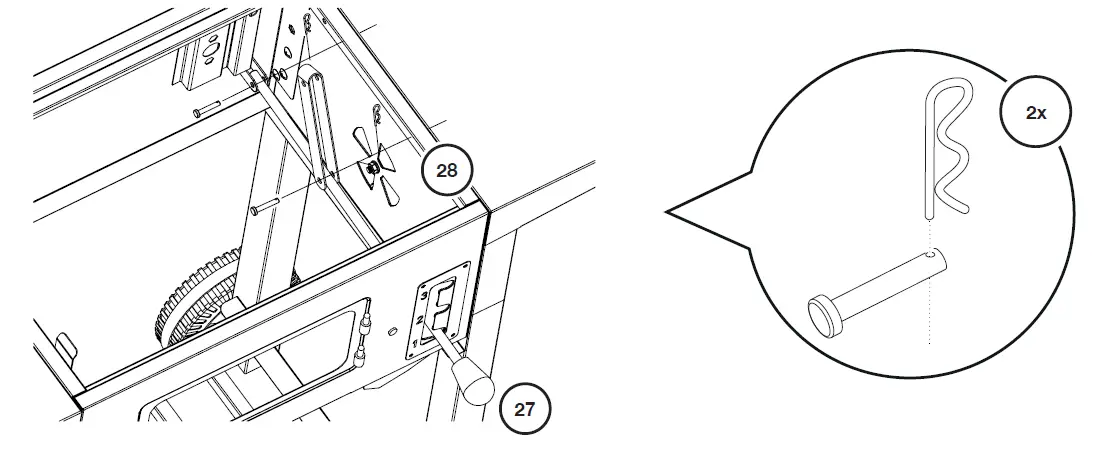 28
3
2
1
27
2x