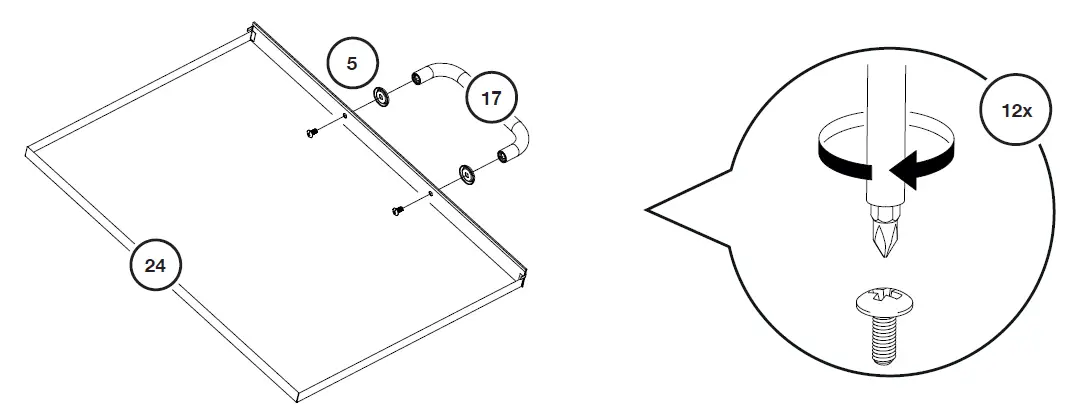 5

17

24

12x