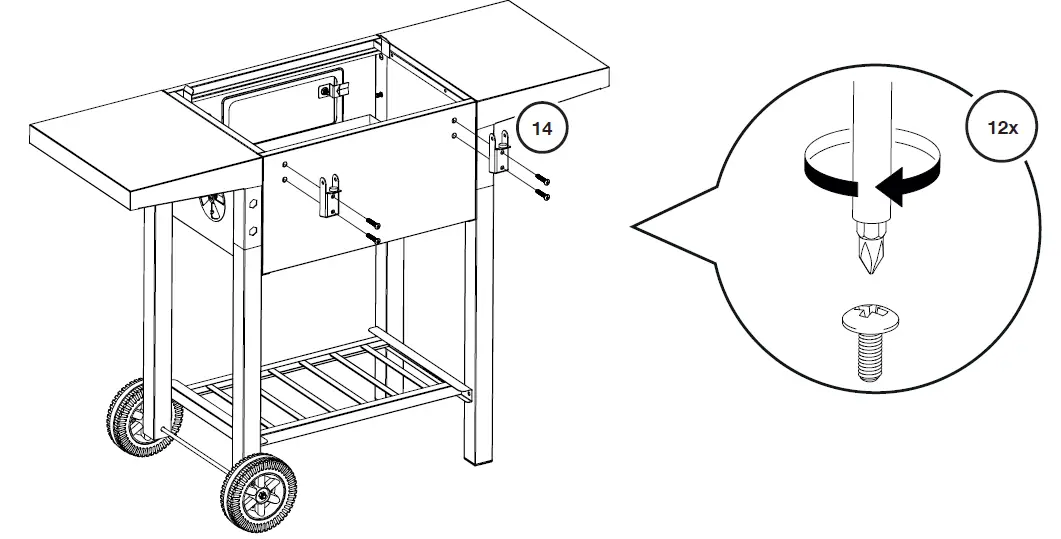 14

12x