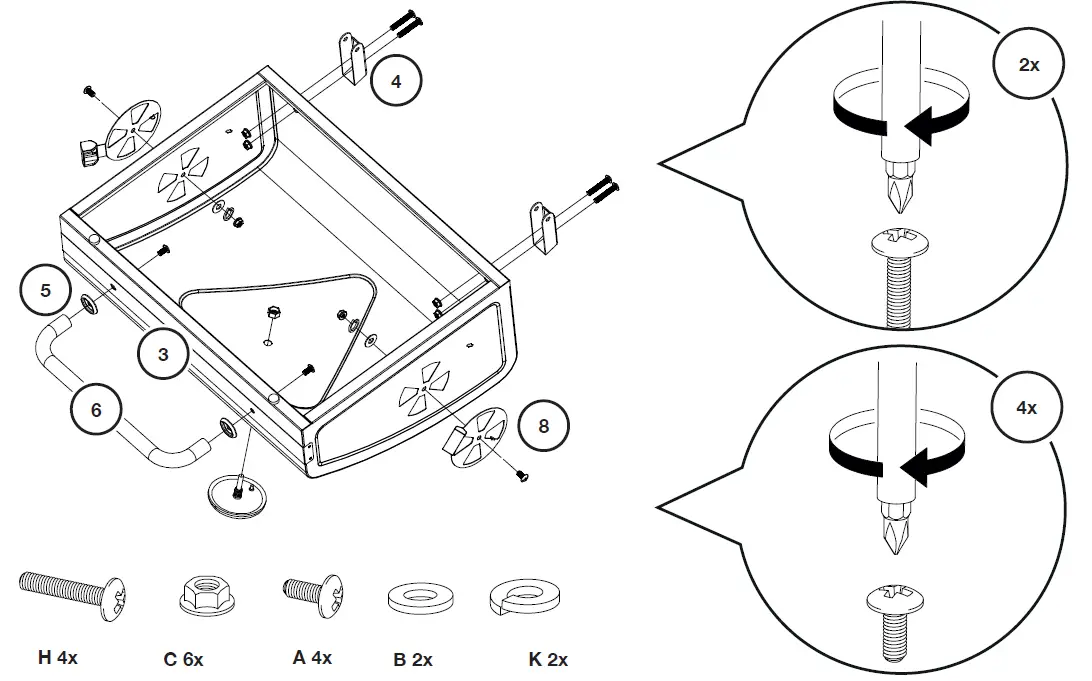 4
5
3
6
8
2x
4x
H 4x
C 6x
A 4x
B 2x
K 2x