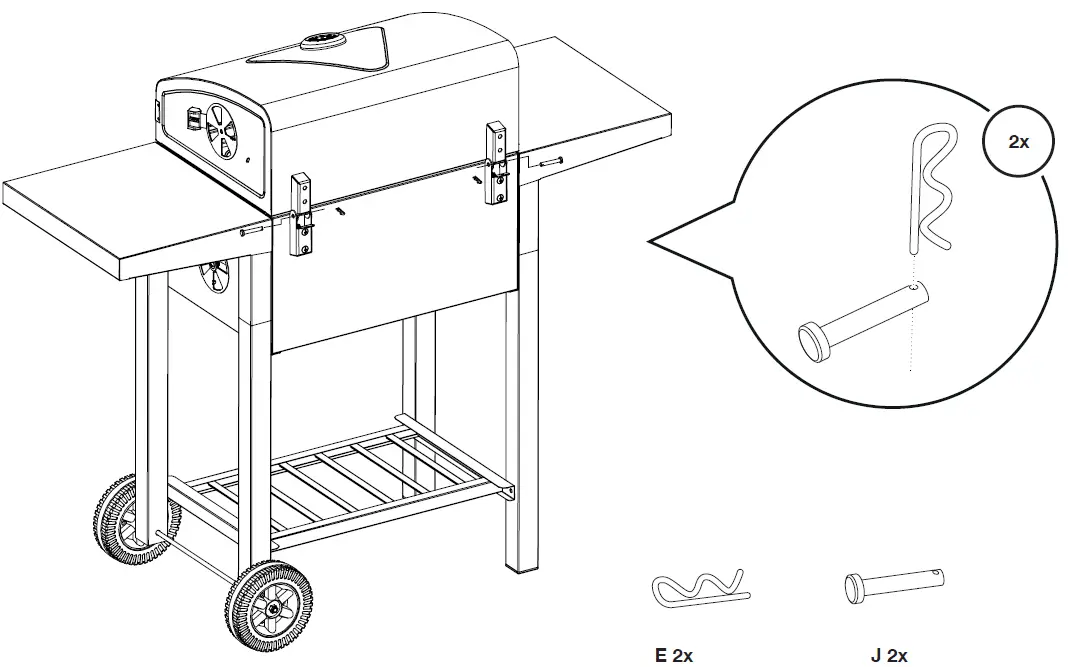 2x

E 2x

J 2x