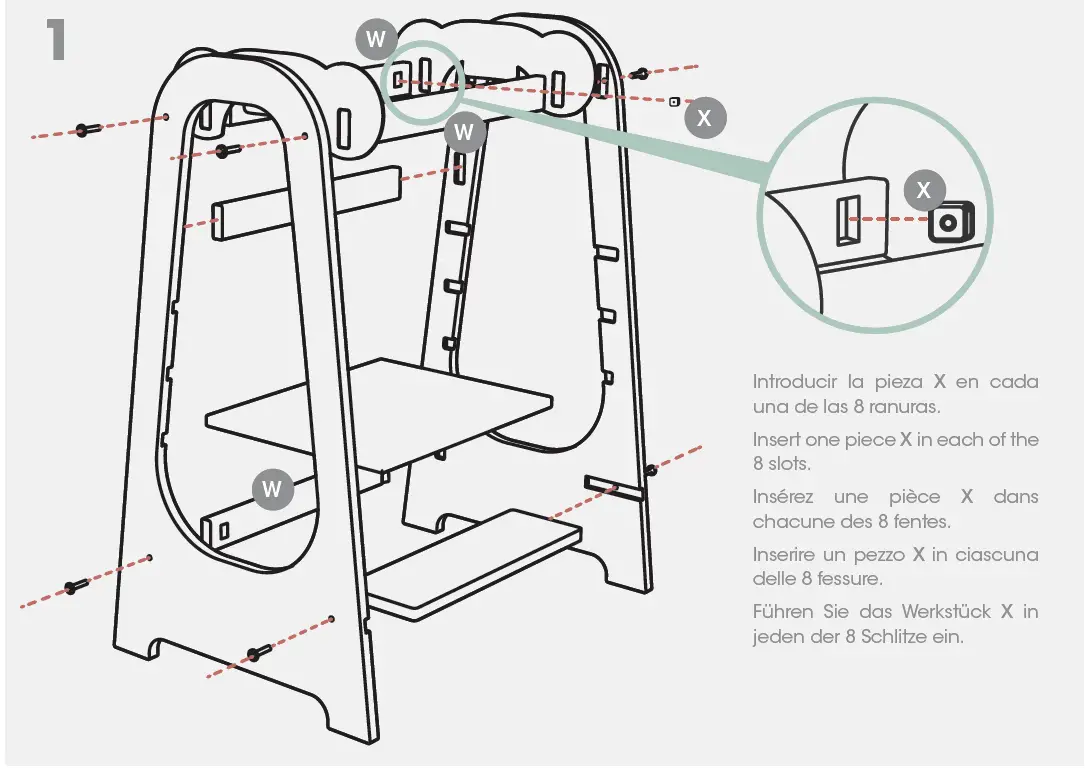 1

W

W

X

X

W

Introducir la pieza X en cada una de las 8 ranuras.

Insert one piece X in each of the 8 slots.

Insérez une pièce X dans chacune des 8 fentes.

Inserire un pezzo X in ciascuna delle 8 fessure.

Führen Sie das Werkstück X in jeden der 8 Schlitze ein.