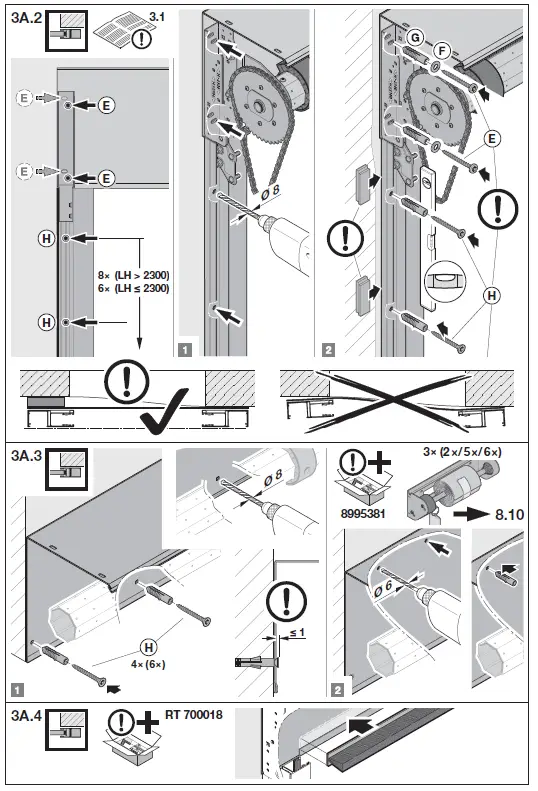 3A.2

3.1

E

E

E

E

H

H

8× (LH > 2300)
6× (LH ≤ 2300)

Ø 8

1

G

F

E

H

2

3A.3

Ø 8

H
4× (6×)

≤ 1

1

8995381

3× (2×/5×/6×)

8.10

Ø 6

2

3A.4

RT 700018