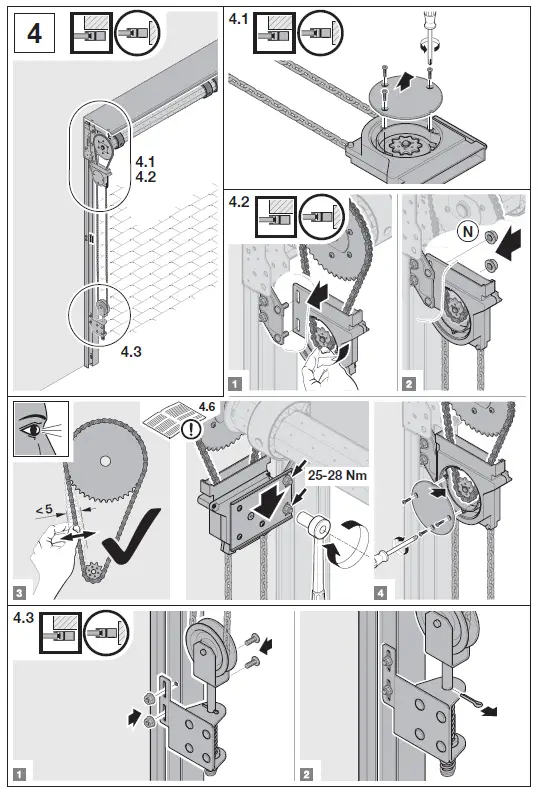 4

4.1
4.2

4.3

4.1

4.2

N

1

2

4.6

< 5

25-28 Nm

3

4

4.3

1

2