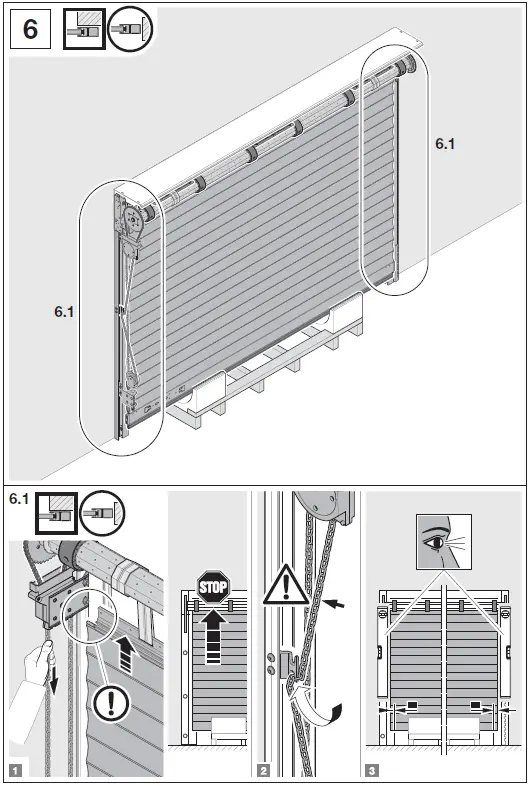 6

6.1

6.1

6.1

STOP

1

2

3