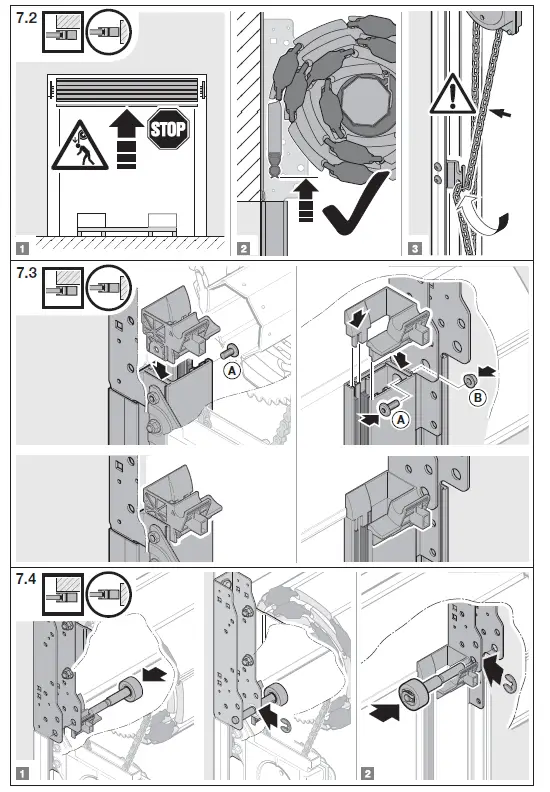 7.2

STOP

1

2

3

7.3

A

A

B

7.4

1

2