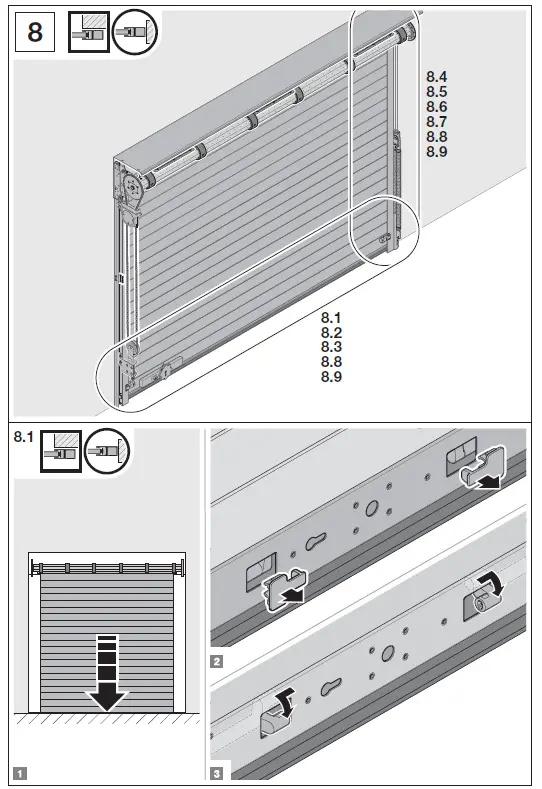 8

8.4
8.5
8.6
8.7
8.8
8.9

8.1
8.2
8.3
8.8
8.9

8.1

1

2

3