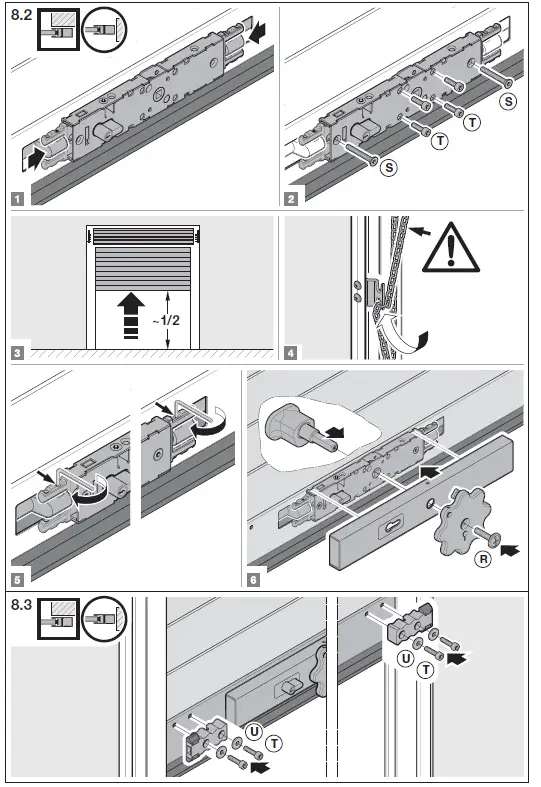 8.2

1

S
T
T
S

2

~1/2

3

4

5

R

6

8.3

U
T

U
T