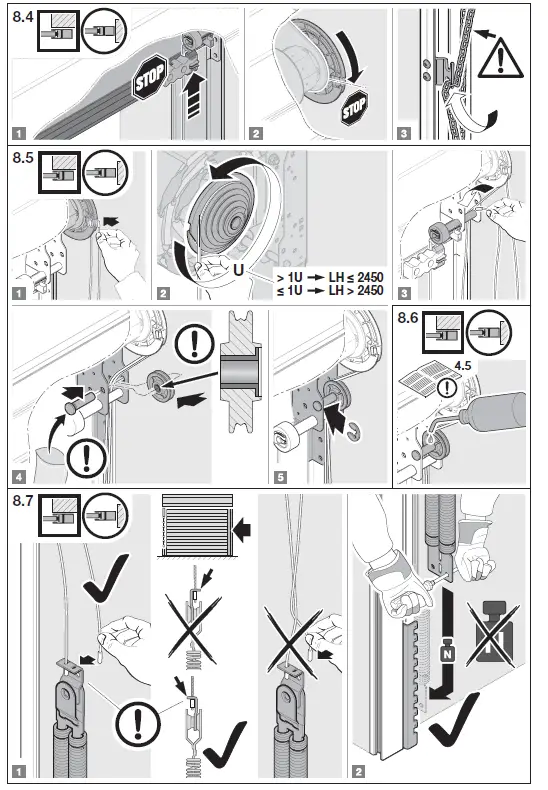 8.4

STOP

1

STOP

2

3

8.5

1

U

> 1U → LH ≤ 2450
≤ 1U → LH > 2450

2

3

4

5

8.6

4.5

8.7

1

N

2