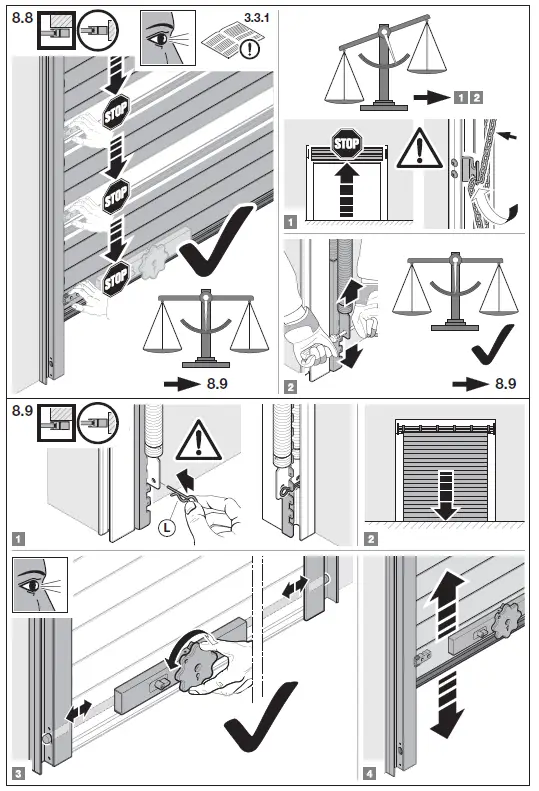 8.8
3.3.1
STOP
STOP
STOP
8.9
1 2
STOP
1
2
8.9
8.9
L
1
2
3
4