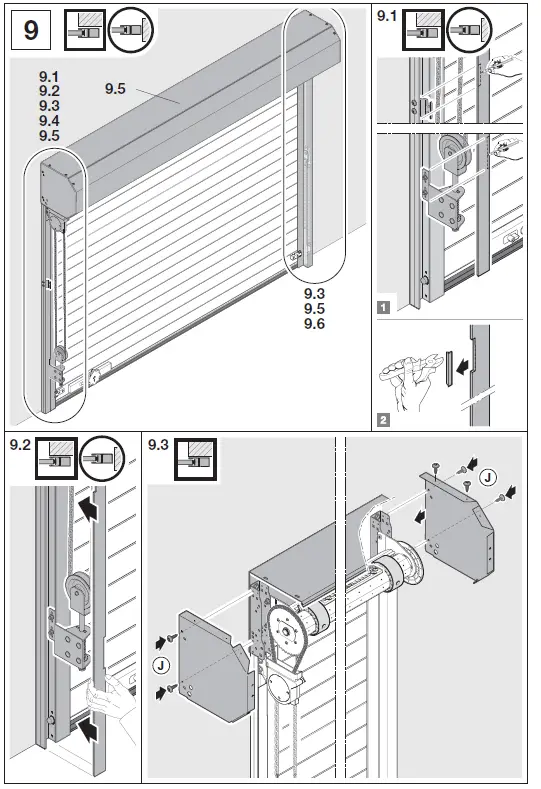 9

9.1
9.2
9.3
9.4
9.5

9.5

9.3
9.5
9.6

9.1

1

2

9.2

9.3

J

J