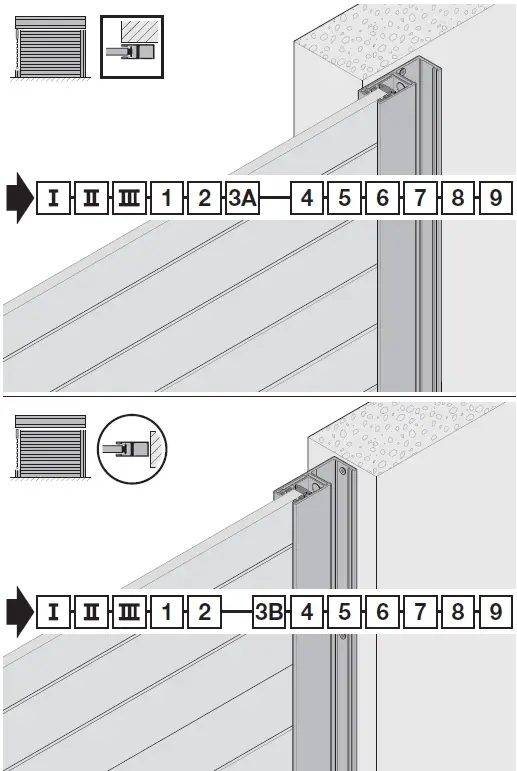 I II III 1 2 3A 4 5 6 7 8 9

I II III 1 2 3B 4 5 6 7 8 9