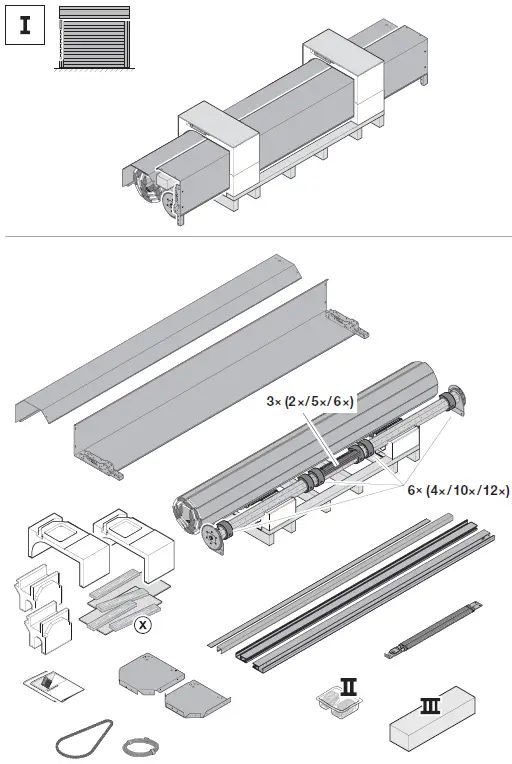 I

3× (2×/5×/6×)

6× (4×/10×/12×)

X

II

III