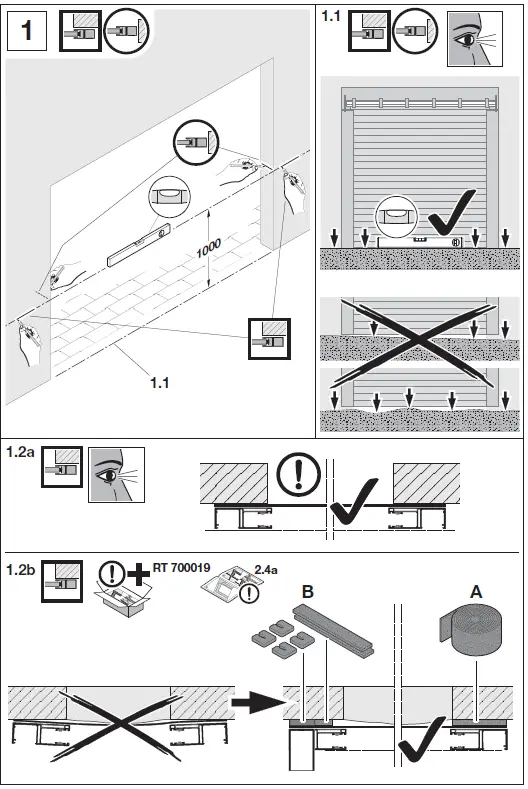 1

1000

1.1

1.1

1.2a

1.2b

RT 700019

2.4a

B

A