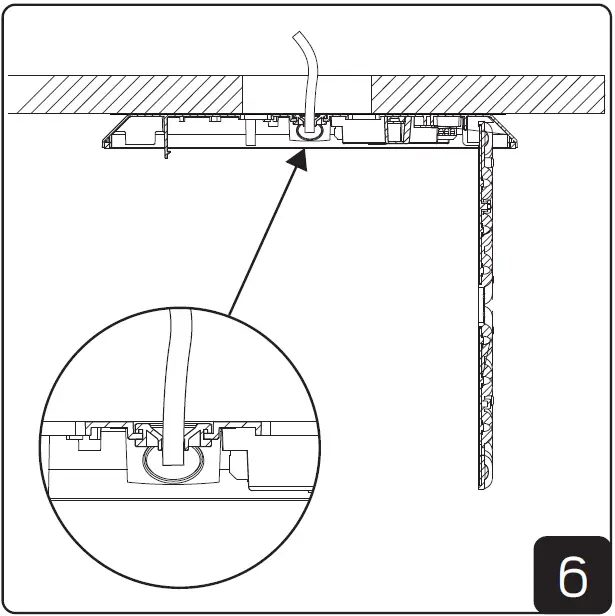 6