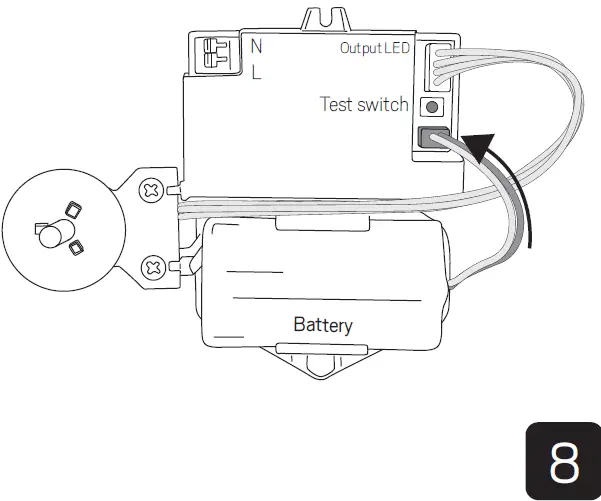 N
L
Output LED
Test switch
Battery
8