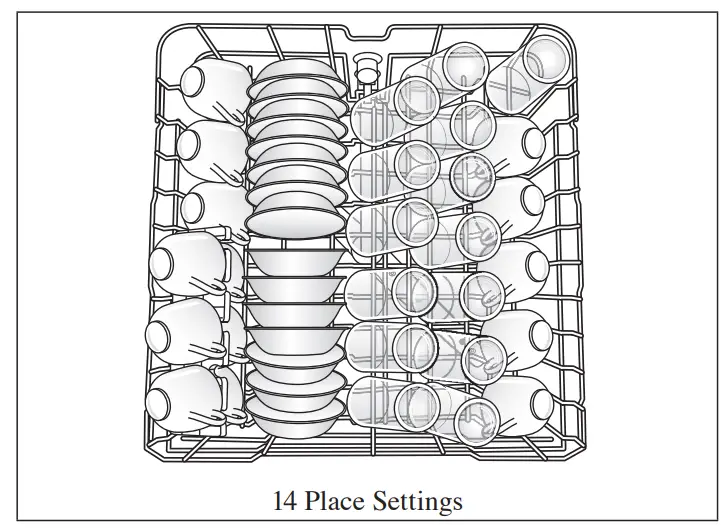 14 Place Settings