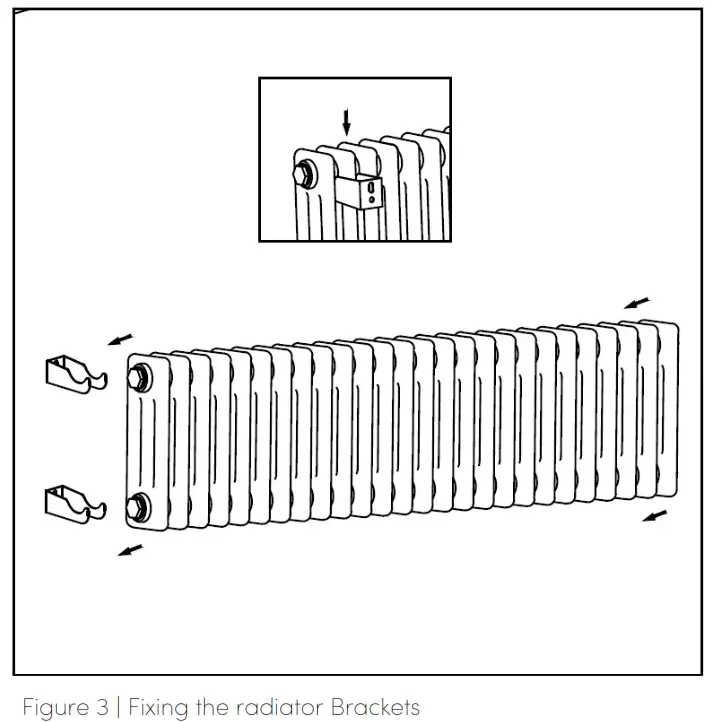 Figure 3 | Fixing the radiator Brackets