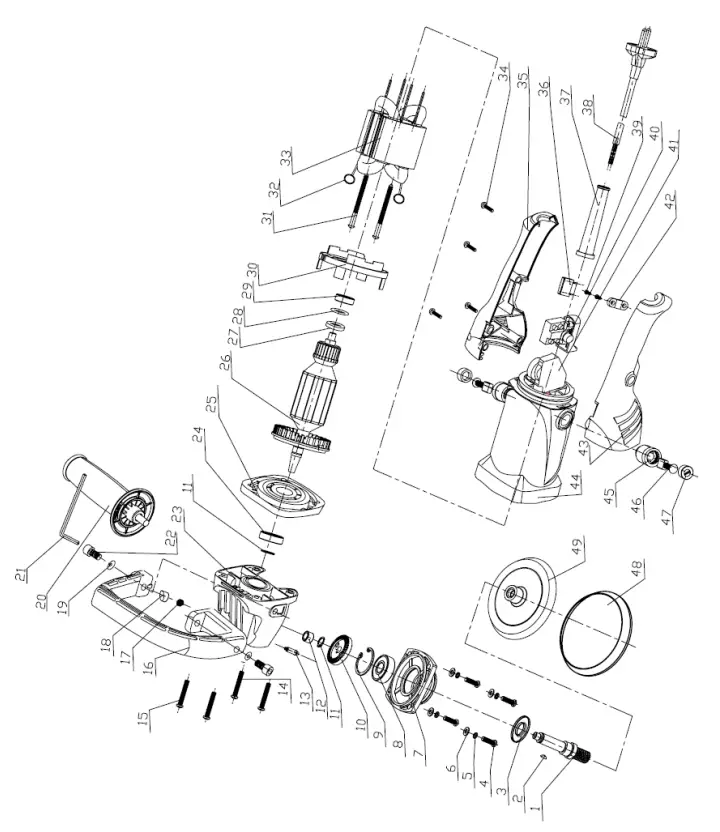 34
35
36
37
38
39
40
41
42
33
32
31
30
29
28
27
26
25
24
11
23
22
21
20
19
18
17
16
15
14
13
12
11
10
9
8
7
6
5
4
3
2
1
43
44
45
46
47
49
48