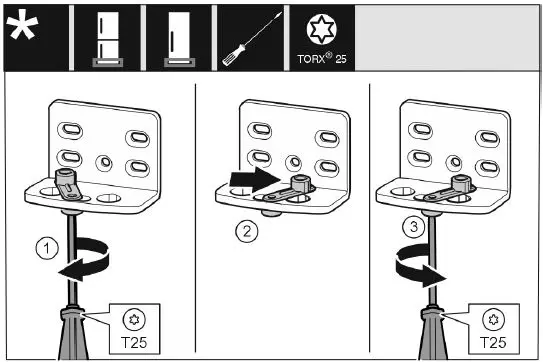 *

TORX® 25

1

T25

2

3

T25