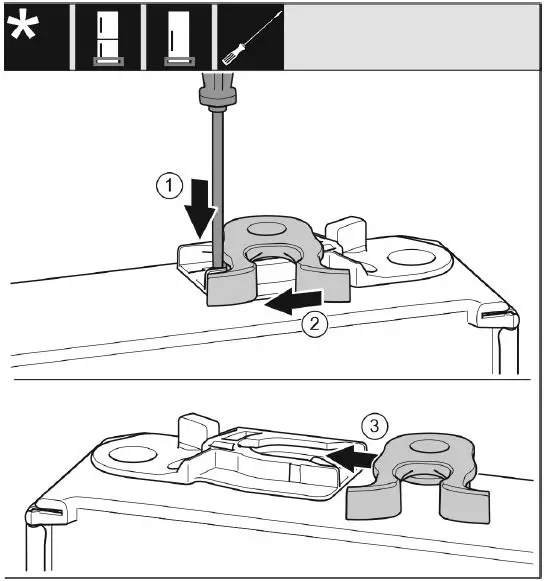 *

1

2

3