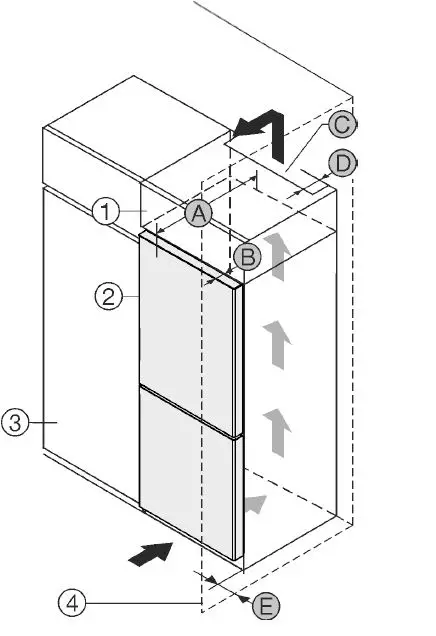 C
D
1
A
B
2
3
4
E