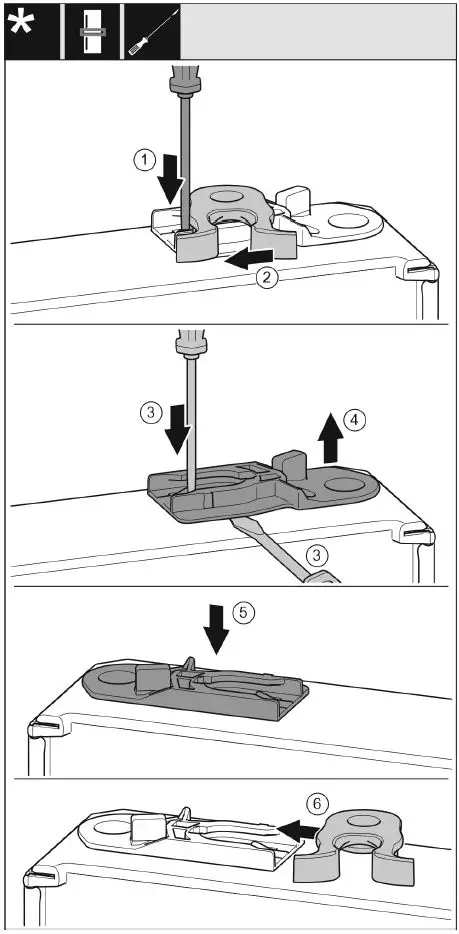 *

1
2

3
4
3

5

6