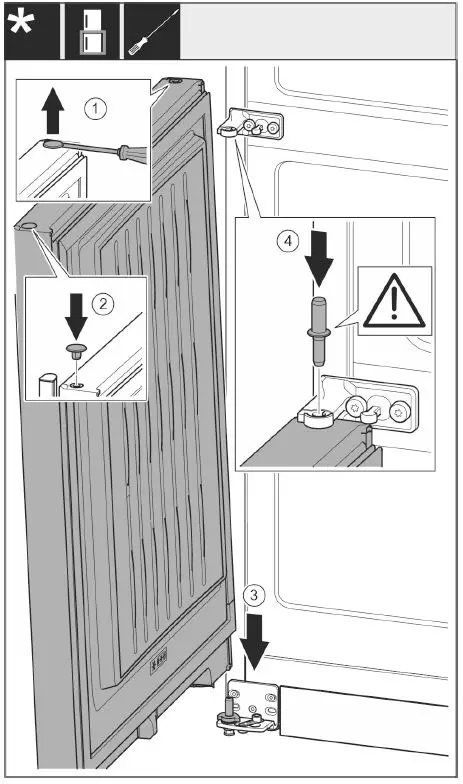 *

1

2

4

3