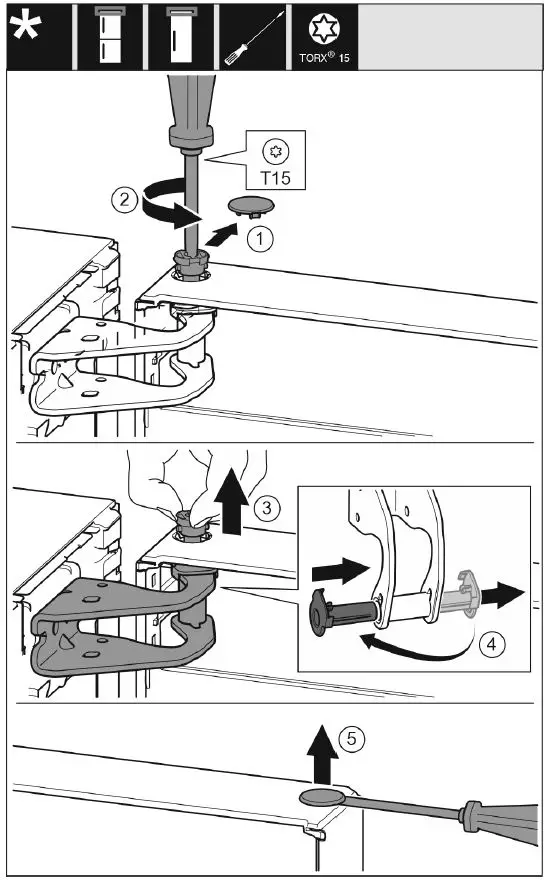 *

TORX® 15

T15

2

1

3

4

5