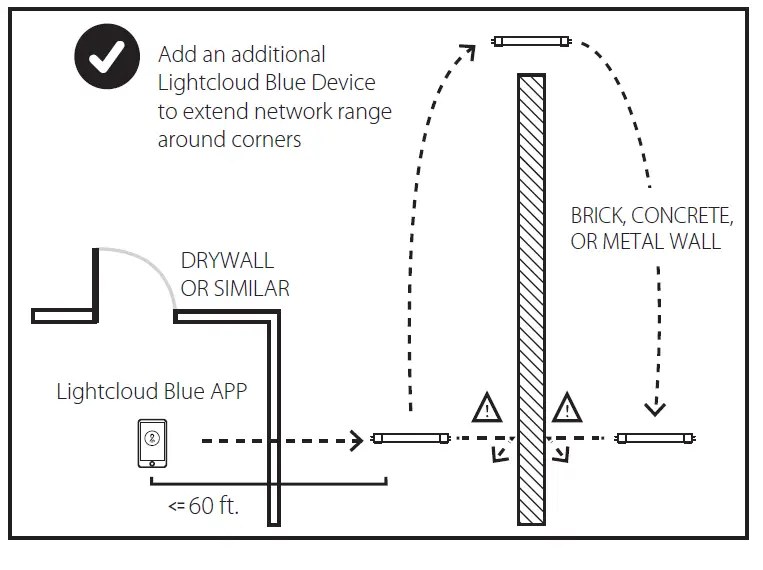 Add an additional Lightcloud Blue Device to extend network range around corners

BRICK, CONCRETE, OR METAL WALL

DRYWALL OR SIMILAR

Lightcloud Blue APP

<= 60 ft.