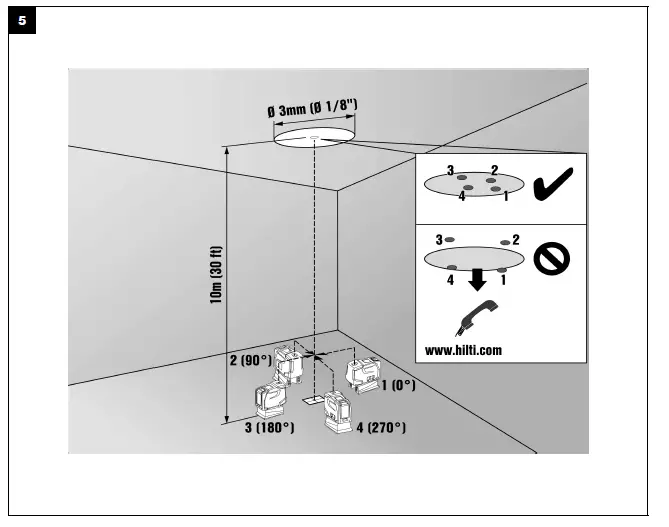 5

Ø 3mm (Ø 1/8")

10m (30 ft)

3 2
4 1

3 2
4 1

www.hilti.com

2 (90°)
1 (0°)
3 (180°)
4 (270°)