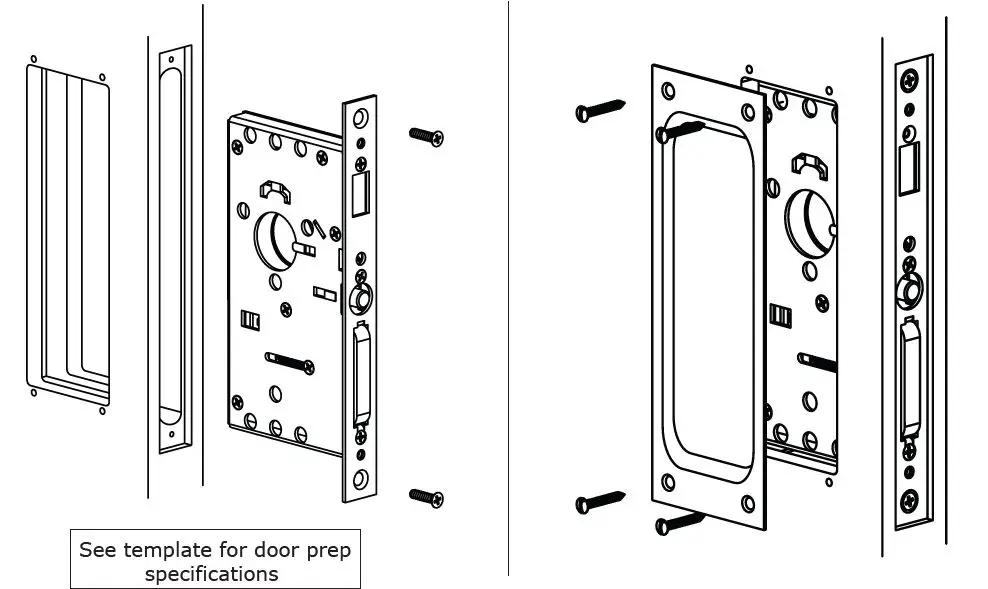 See template for door prep specifications