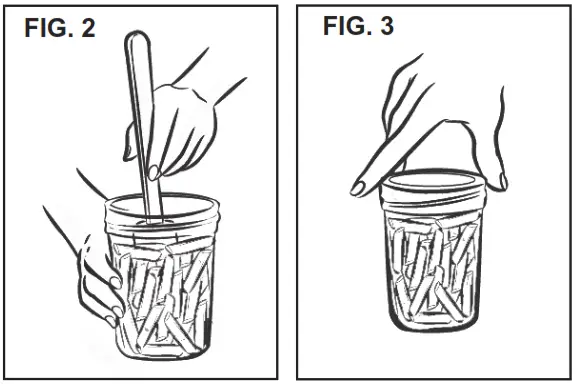 FIG. 2

FIG. 3