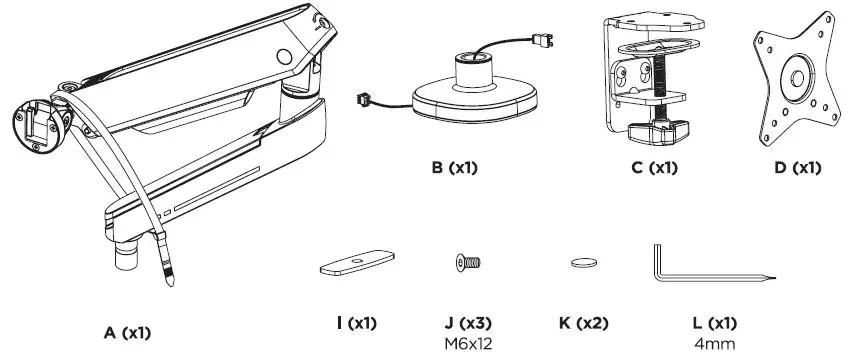 B (x1)

C (x1)

D (x1)

A (x1)

I (x1)

J (x3)
M6x12

K (x2)

L (x1)
4mm