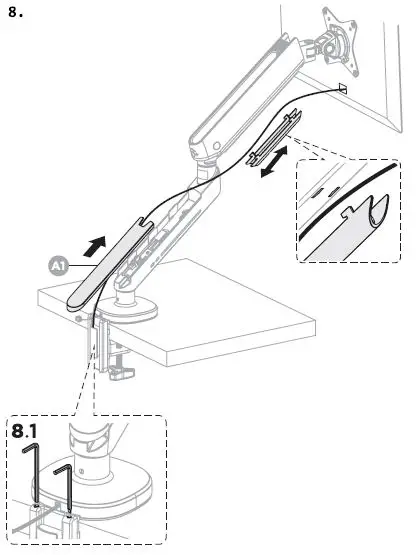 8.

A1

8.1