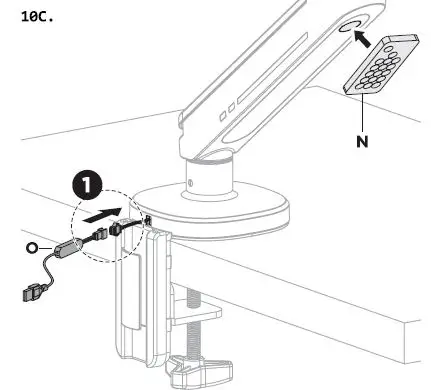 10C.

N

1

O