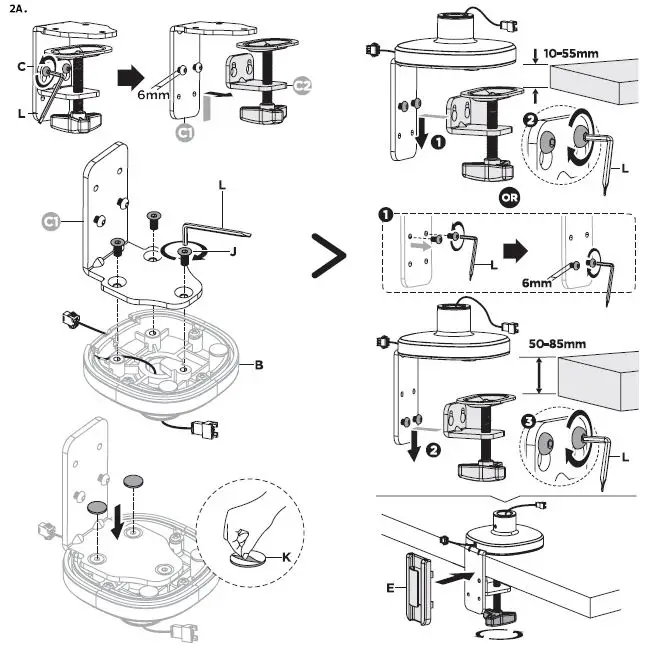 2A.

C

L

6mm

C1

C2

C1

L

J

B

K

10-55mm

1

2

L

OR

1

L

6mm

50-85mm

2

3

L

E