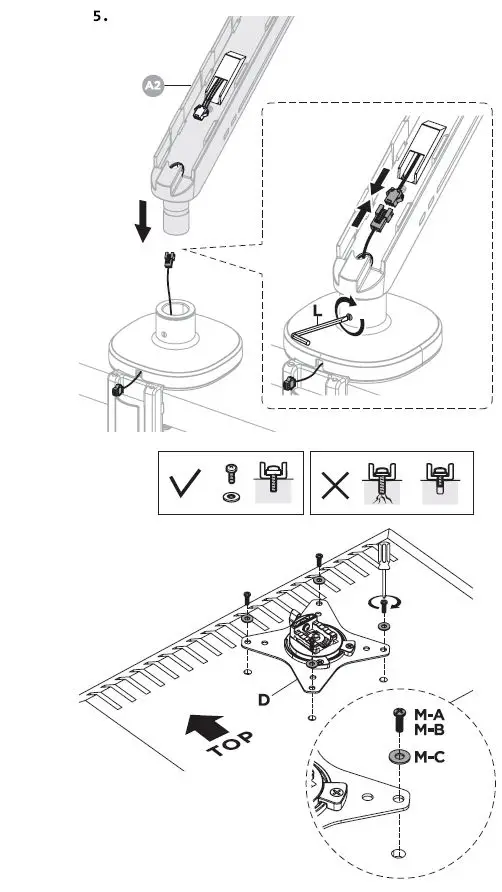 5.

A2

L

D

TOP

M-A
M-B

M-C