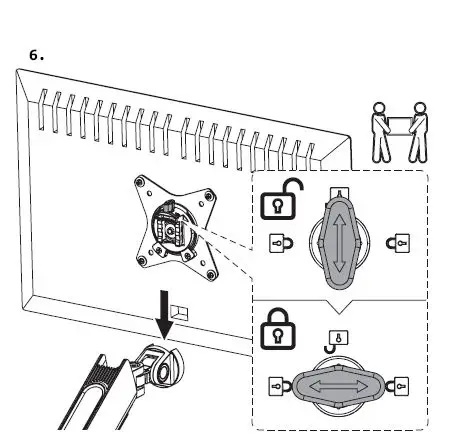 6.