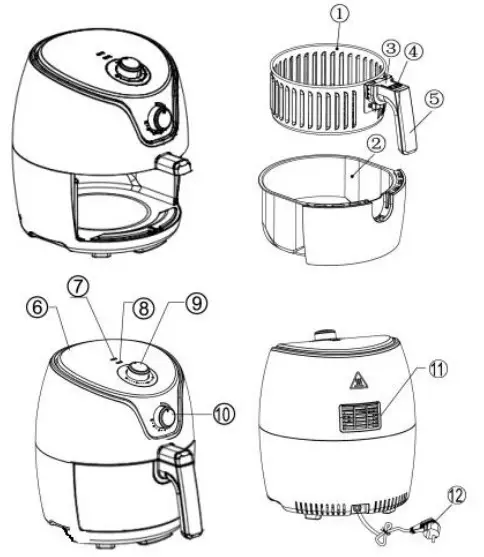 ①
③
④
⑤
②
⑥
⑦
⑧
⑨
⑩
⑪
⑫