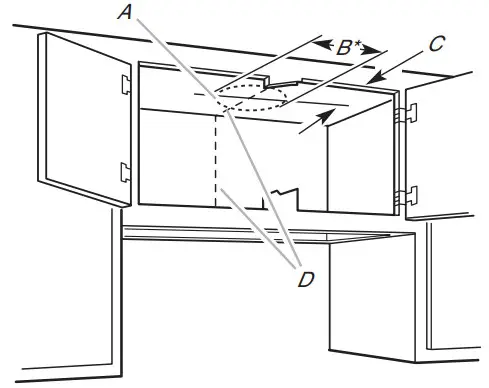 A
B*
C
D