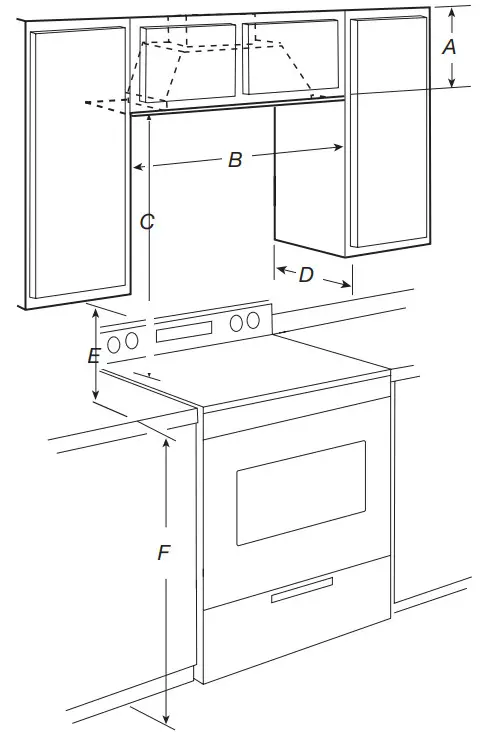 A

B

C

D

E

F