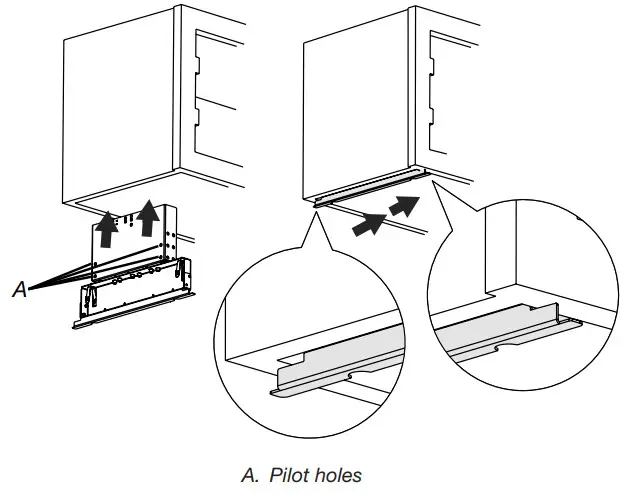 A

A. Pilot holes