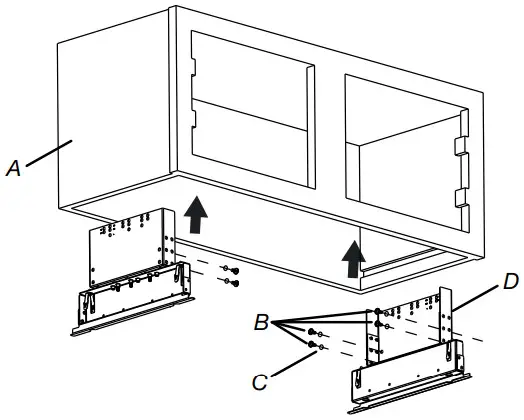 A
D
B
C