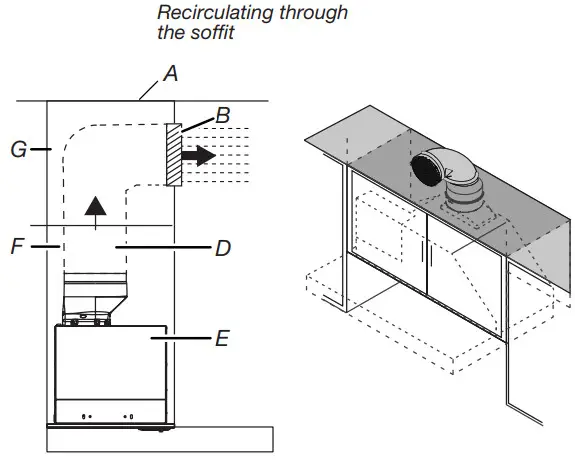 Recirculating through the soffit

A
B
G
F
D
E