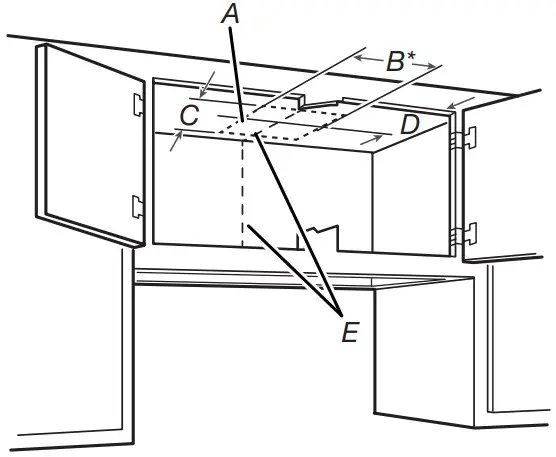 A
B*
C
D
E