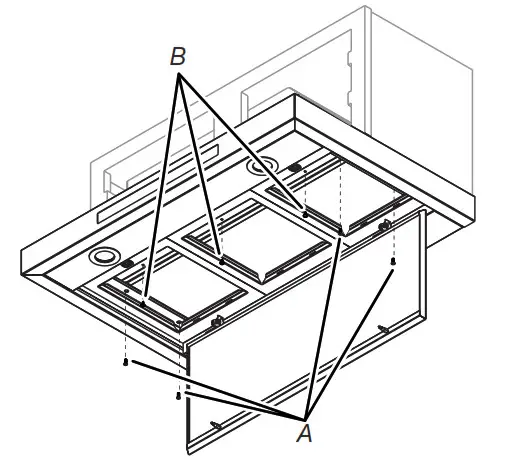 B

A