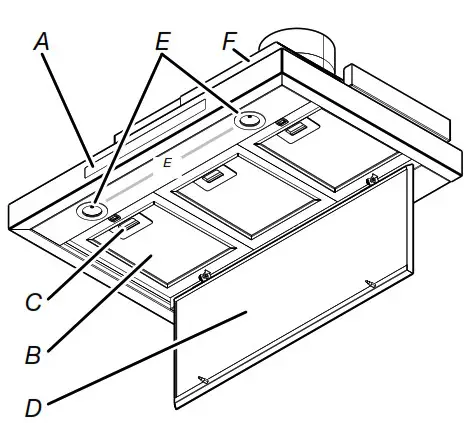 A
E
F
E
C
B
D