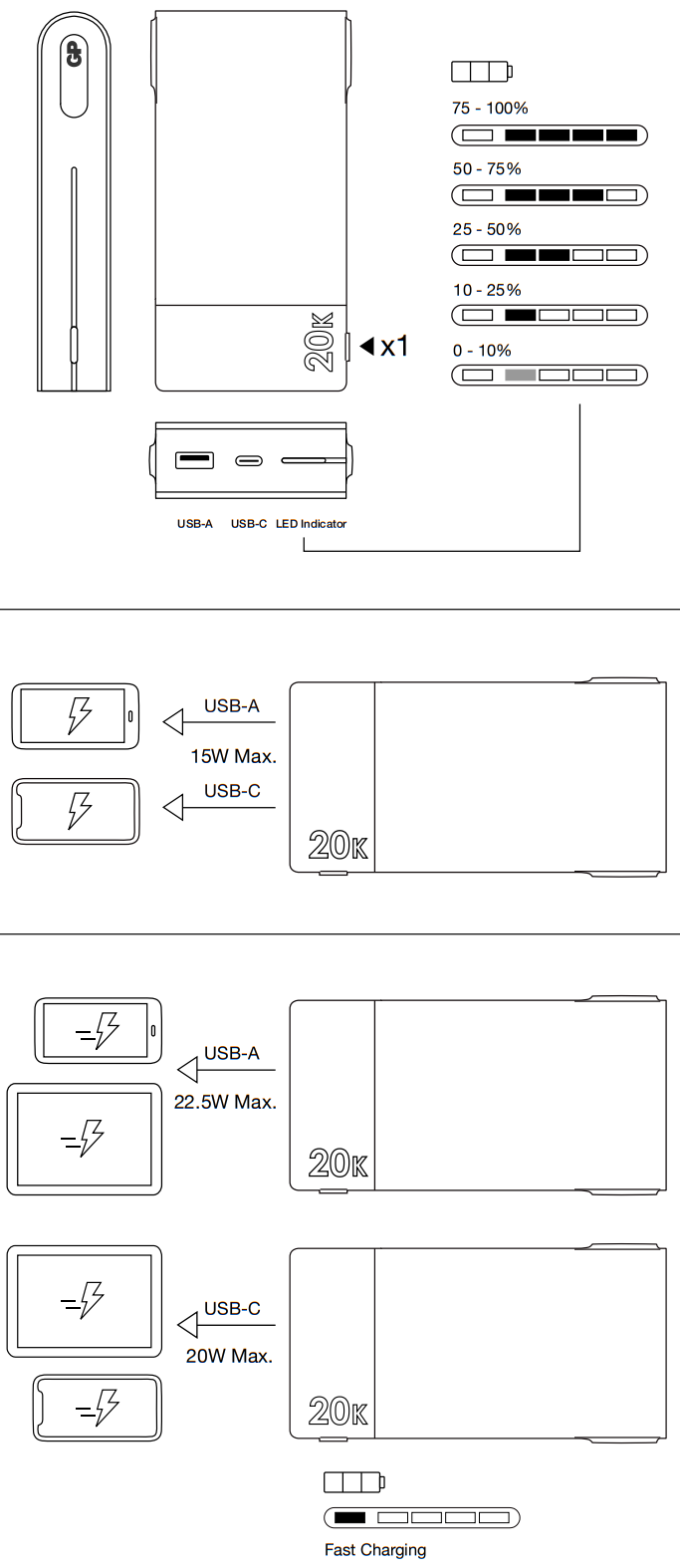 GP

20K

x1

75 - 100%

50 - 75%

25 - 50%

10 - 25%

0 - 10%

USB-A USB-C LED Indicator

USB-A

15W Max.

USB-C

20K

USB-A

22.5W Max.

20K

USB-C

20W Max.

20K

Fast Charging